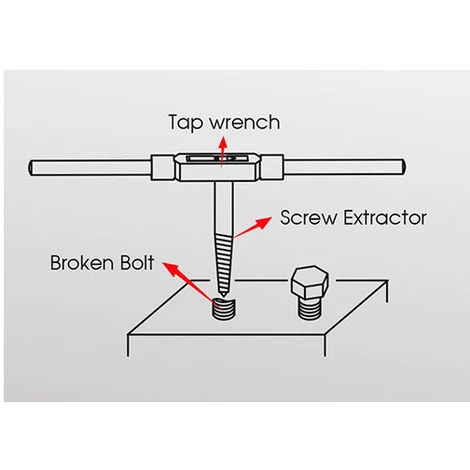 Tap wrench

Screw Extractor

Broken Bolt