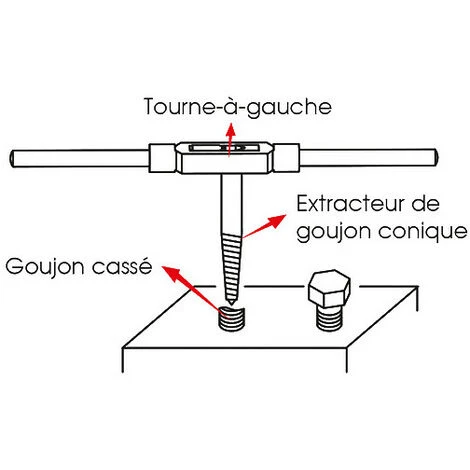 Tourne-à-gauche

Extracteur de goujon conique

Goujon cassé