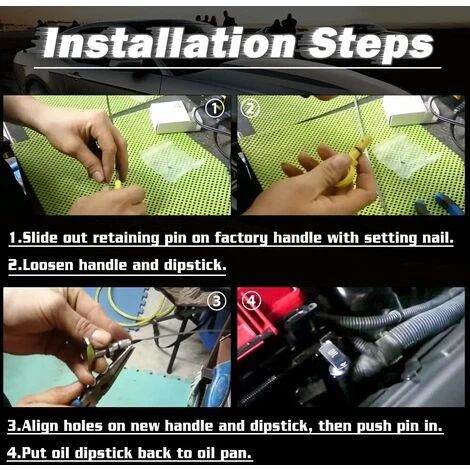 Installation Steps

①

②

1.Slide out retaining pin on factory handle with setting nail.

2.Loosen handle and dipstick.

③

④

3.Align holes on new handle and dipstick, then push pin in.

4.Put oil dipstick back to oil pan.