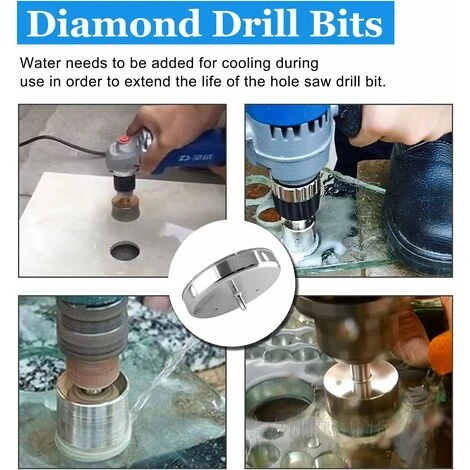 Diamond Drill Bits

Water needs to be added for cooling during use in order to extend the life of the hole saw drill bit.