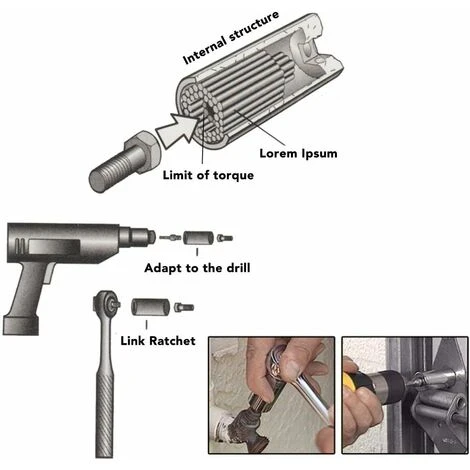 Internal structure

Lorem Ipsum

Limit of torque

Adapt to the drill

Link Ratchet